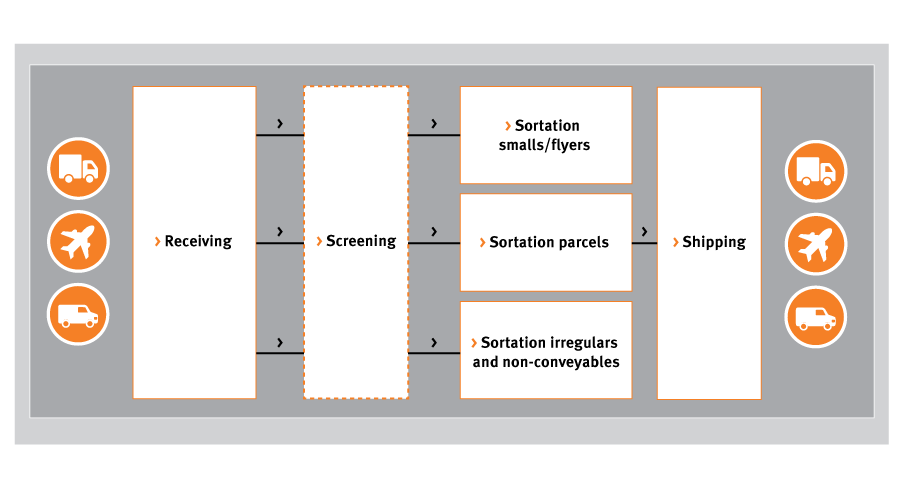 › Receiving

› Screening

› Sortation smalls/flyers

› Sortation parcels

› Sortation irregulars and non-conveyables

› Shipping